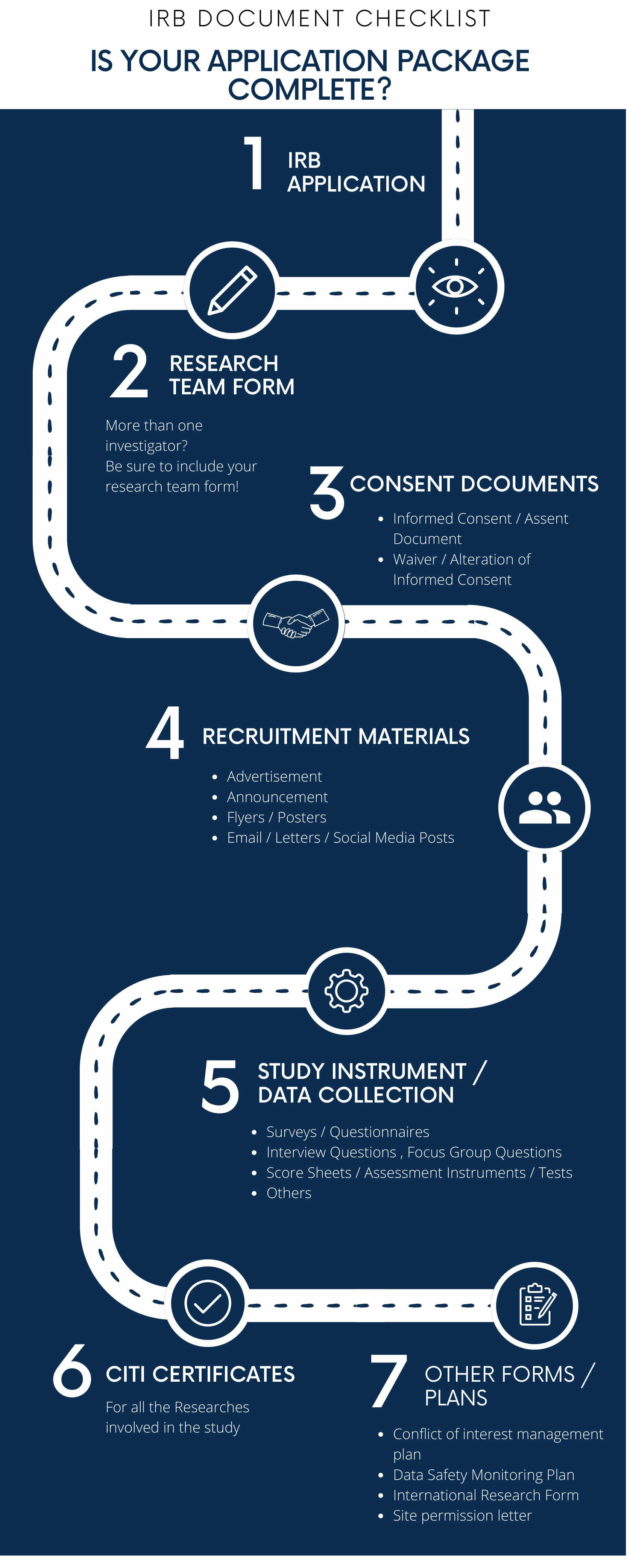 IRB DOCUMENT CHECKLIST

IS YOUR APPLICATION PACKAGE COMPLETE?

1 IRB APPLICATION

2 RESEARCH TEAM FORM

More than one investigator?
Be sure to include your research team form!

3 CONSENT DCOUMENTS

- Informed Consent / Assent Document
- Waiver / Alteration of Informed Consent

4 RECRUITMENT MATERIALS

- Advertisement
- Announcement
- Flyers / Posters
- Email / Letters / Social Media Posts

5 STUDY INSTRUMENT / DATA COLLECTION

- Surveys / Questionnaires
- Interview Questions , Focus Group Questions
- Score Sheets / Assessment Instruments / Tests
- Others

6 CITI CERTIFICATES

For all the Researches involved in the study

7 OTHER FORMS / PLANS

- Conflict of interest management plan
- Data Safety Monitoring Plan
- International Research Form
- Site permission letter